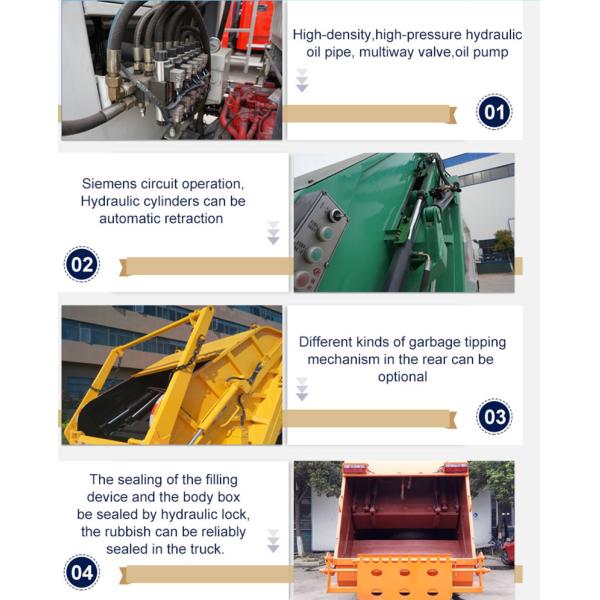 High-density,high-pressure hydraulic oil pipe, multiway valve,oil pump

01

Siemens circuit operation, Hydraulic cylinders can be automatic retraction

02

Different kinds of garbage tipping mechanism in the rear can be optional

03

The sealing of the filling device and the body box be sealed by hydraulic lock, the rubbish can be reliably sealed in the truck.

04