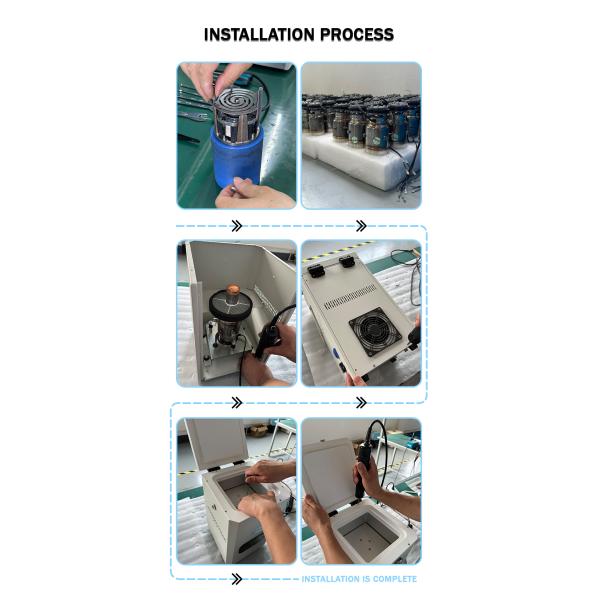 INSTALLATION PROCESS

INSTALLATION IS COMPLETE