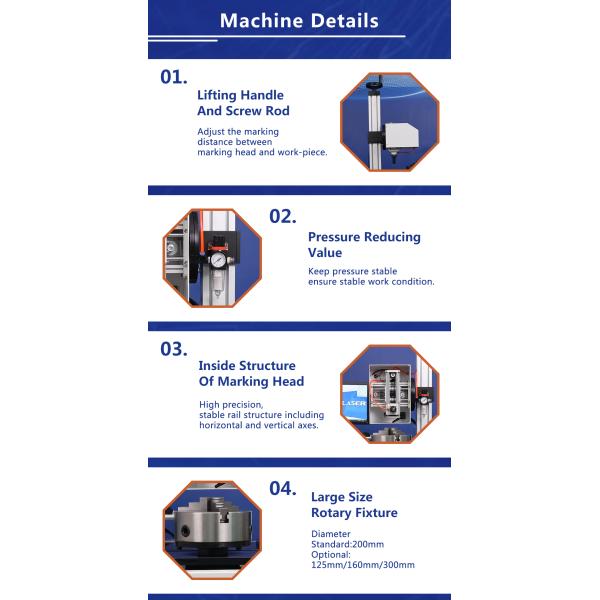 Machine Details

01.

Lifting Handle
And Screw Rod

Adjust the marking distance between marking head and work-piece.

02.

Pressure Reducing Value

Keep pressure stable
ensure stable work condition.

03.

Inside Structure
Of Marking Head

High precision,
stable rail structure including horizontal and vertical axes.

LASER

04.

Large Size
Rotary Fixture

Diameter
Standard:200mm
Optional:
125mm/160mm/300mm