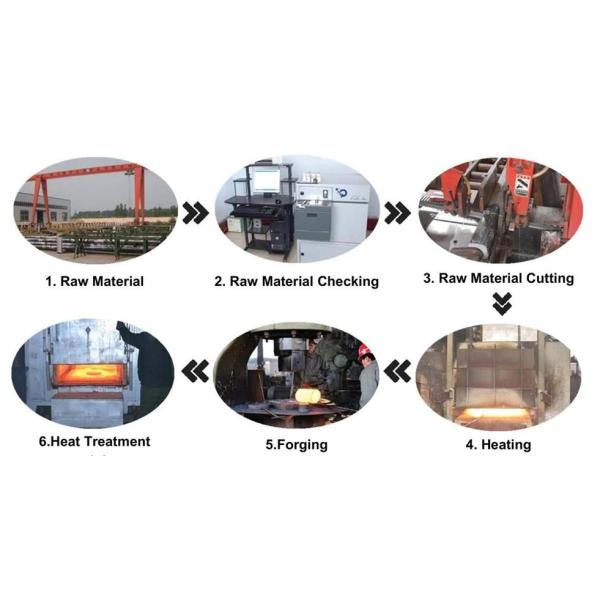 1. Raw Material

2. Raw Material Checking

3. Raw Material Cutting

4. Heating

5.Forging

6.Heat Treatment