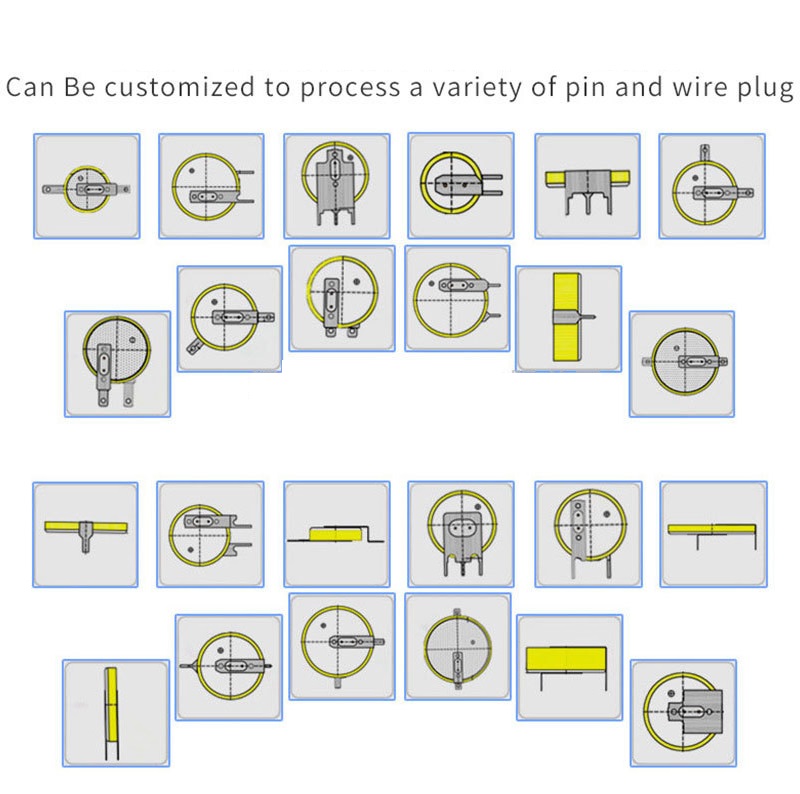 Can Be customized to process a variety of pin and wire plug