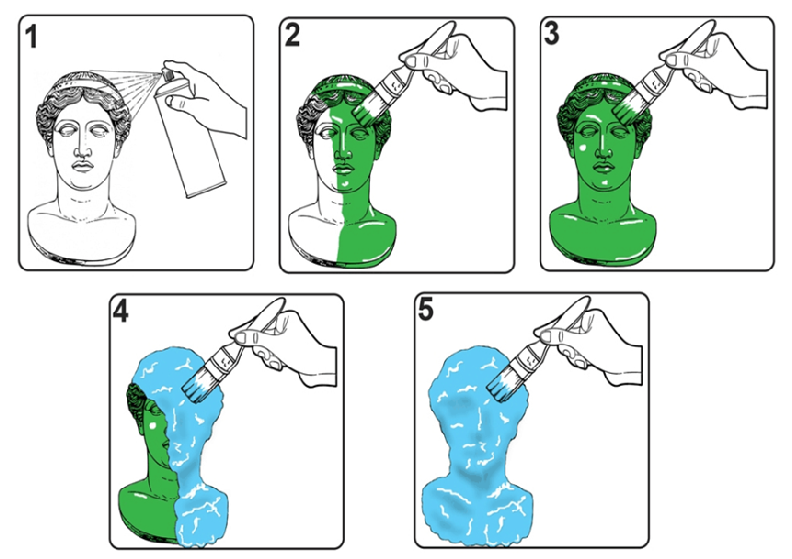 1

2

3

4

5