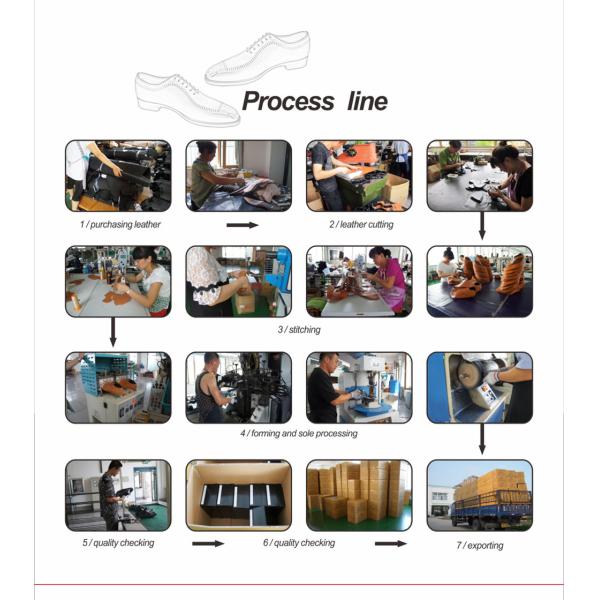 Process line

1 / purchasing leather

2 / leather cutting

3 / stitching

4 / forming and sole processing

5 / quality checking

6 / quality checking

7 / exporting