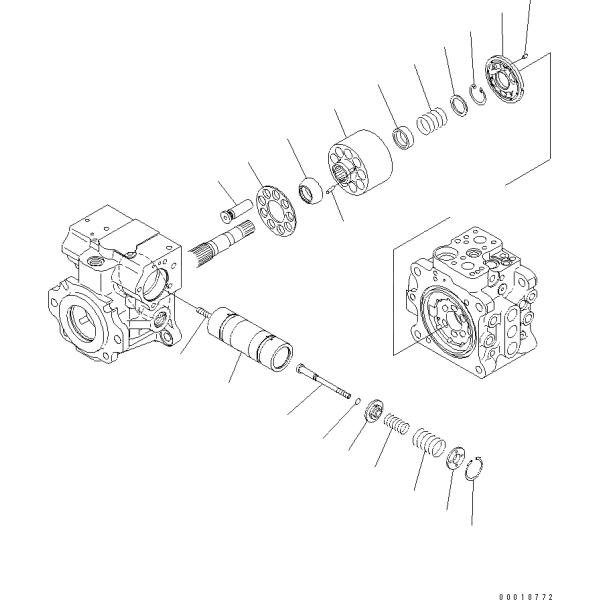 00018772