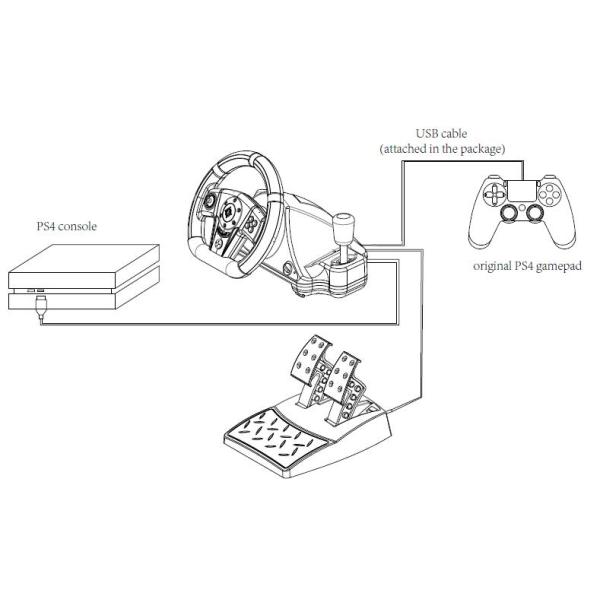 USB cable
(attached in the package)

PS4 console

original PS4 gamepad