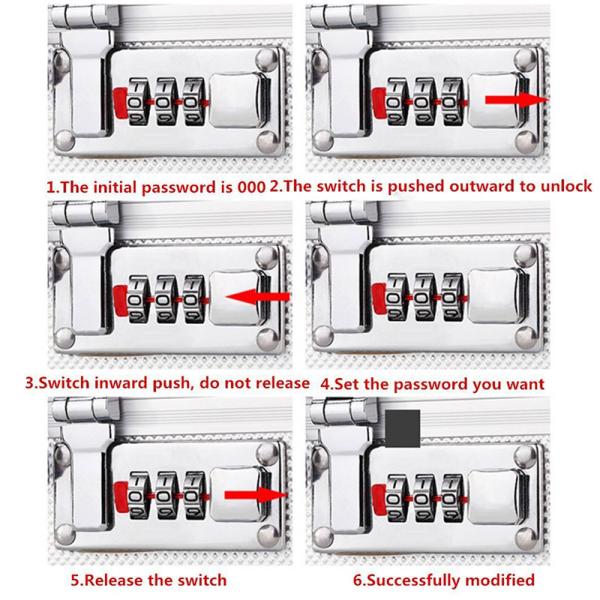 1.The initial password is 000 2.The switch is pushed outward to unlock

3.Switch inward push, do not release 4.Set the password you want

5.Release the switch

6.Successfully modified