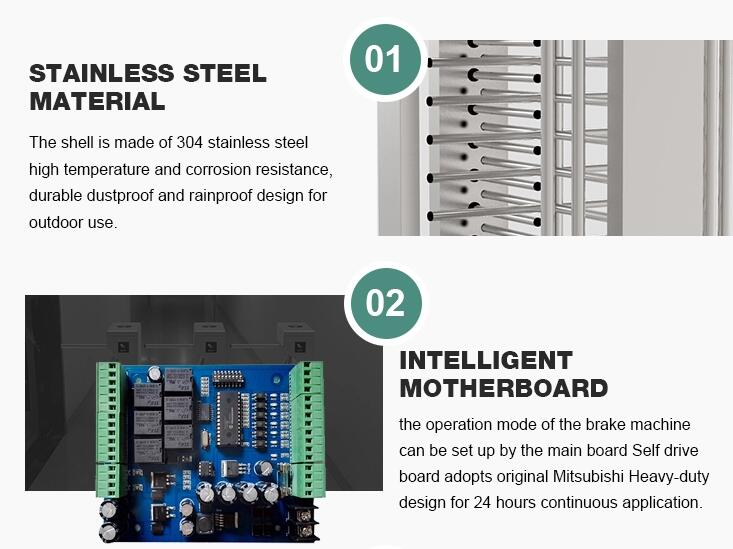 01

STAINLESS STEEL MATERIAL

The shell is made of 304 stainless steel high temperature and corrosion resistance, durable dustproof and rainproof design for outdoor use.

02

INTELLIGENT MOTHERBOARD

the operation mode of the brake machine can be set up by the main board Self drive board adopts original Mitsubishi Heavy-duty design for 24 hours continuous application.