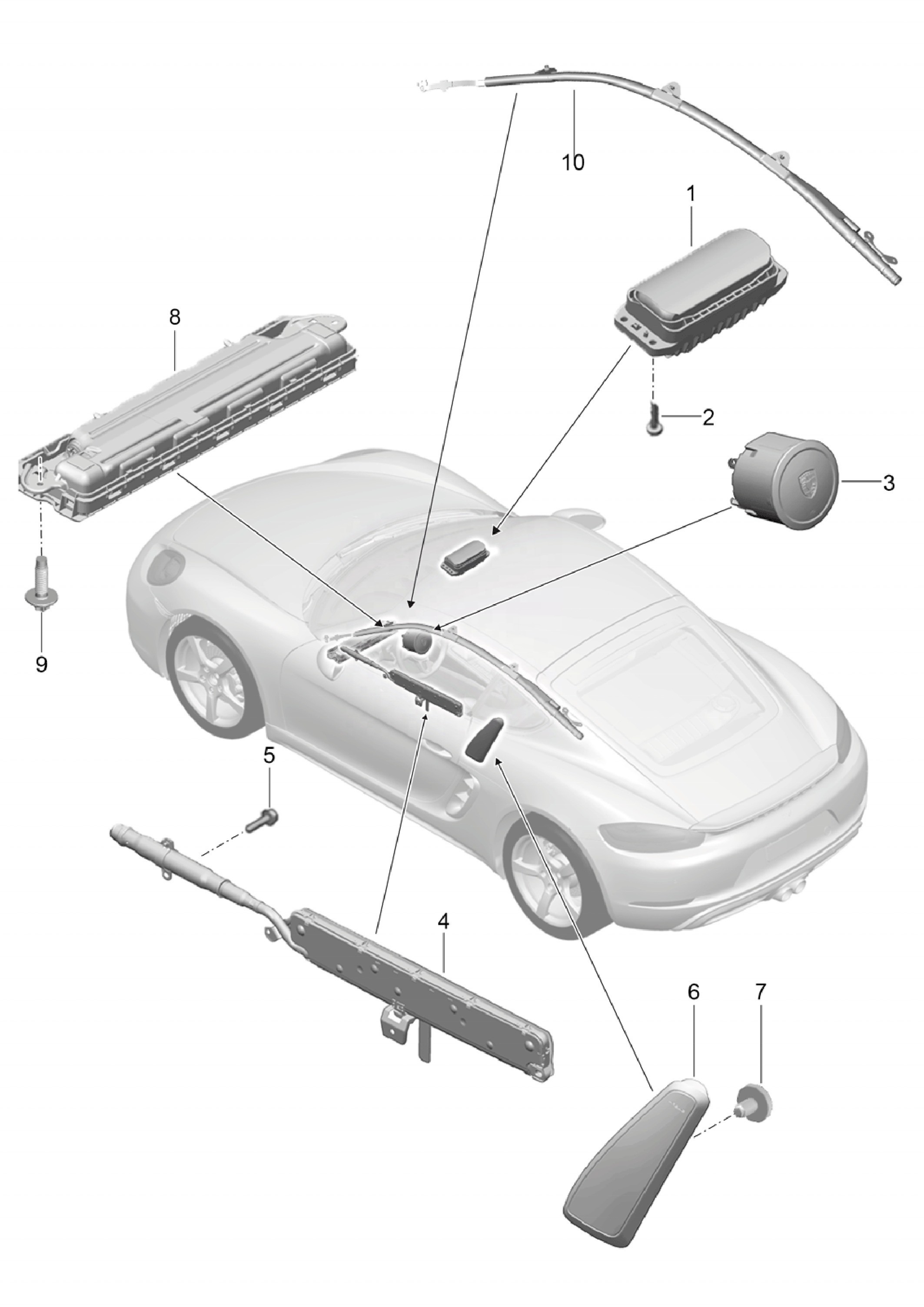 10
1
8
2
3
9
5
4
6
7