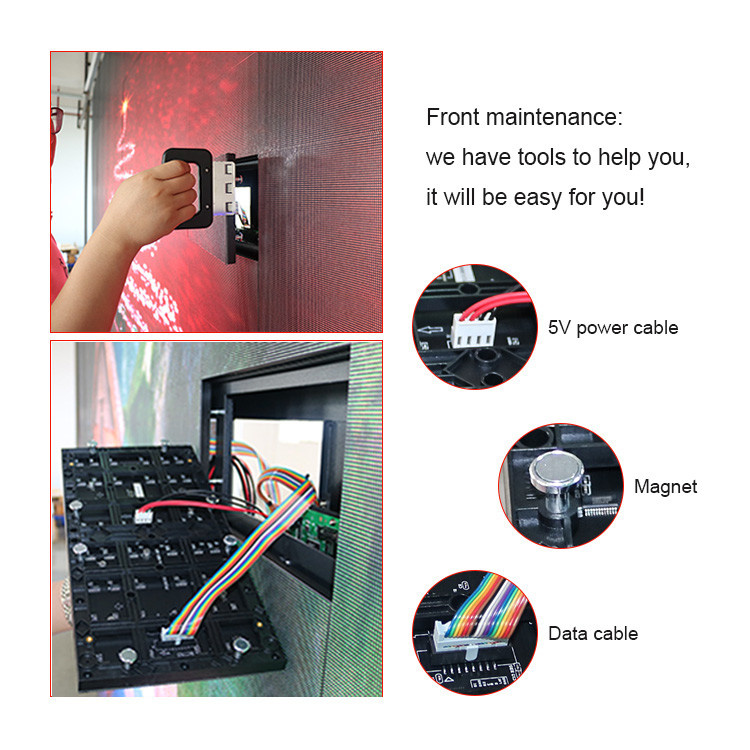 Front maintenance:
we have tools to help you,
it will be easy for you!

5V power cable

Magnet

Data cable