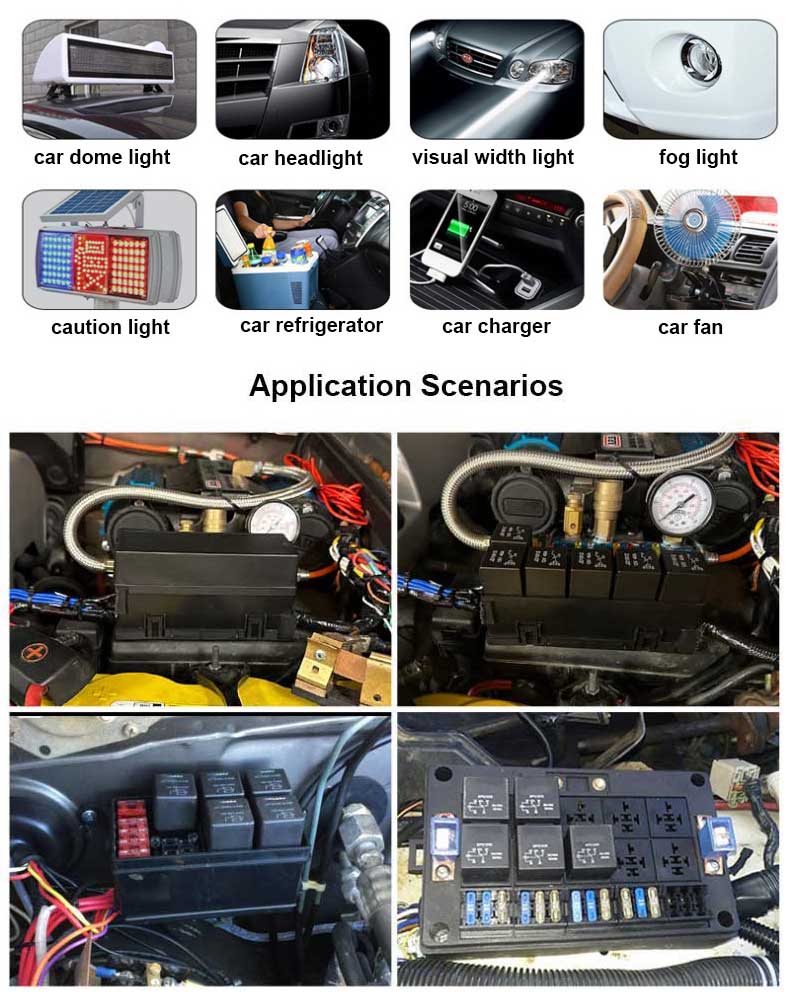 car dome light

car headlight

visual width light

fog light

caution light

car refrigerator

car charger

car fan

Application Scenarios