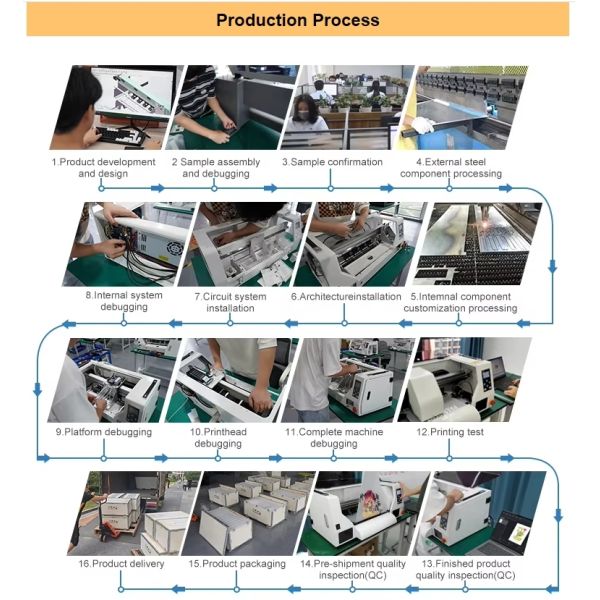 Production Process

1.Product development and design

2 Sample assembly and debugging

3.Sample confirmation

4.External steel component processing

8.Internal system debugging

7.Circuit system installation

6.Architectureinstallation

5.Intemnal component customization processing

9.Platform debugging

10.Printhead debugging

11.Complete machine debugging

12.Printing test

16.Product delivery

15.Product packaging

14.Pre-shipment quality inspection(QC)

13.Finished product quality inspection(QC)