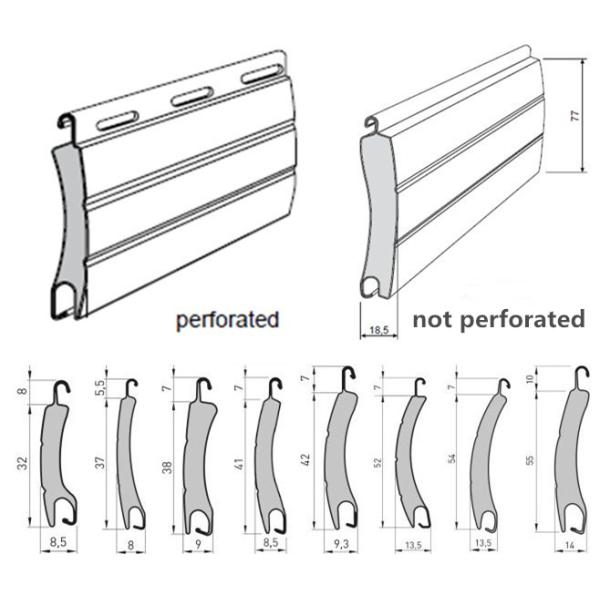 77

perforated

18,5

not perforated

8
32
8,5

5,5
37
8

7
38
9

7
41
8,5

7
42
9,3

7
52
13,5

7
54
13,5

10
55
14