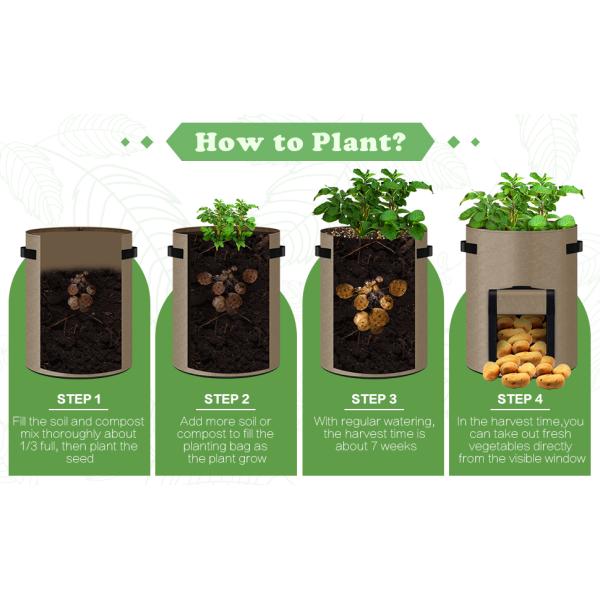 How to Plant?

STEP 1

Fill the soil and compost mix thoroughly about 1/3 full, then plant the seed

STEP 2

Add more soil or compost to fill the planting bag as the plant grow

STEP 3

With regular watering, the harvest time is about 7 weeks

STEP 4

In the harvest time,you can take out fresh vegetables directly from the visible window