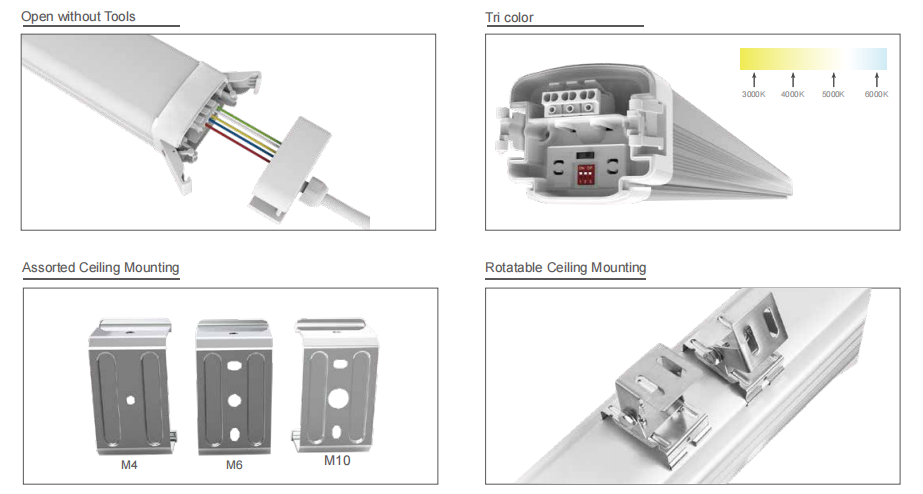 Open without Tools

Tri color

3000K 4000K 5000K 6000K

Assorted Ceiling Mounting

M4 M6 M10

Rotatable Ceiling Mounting