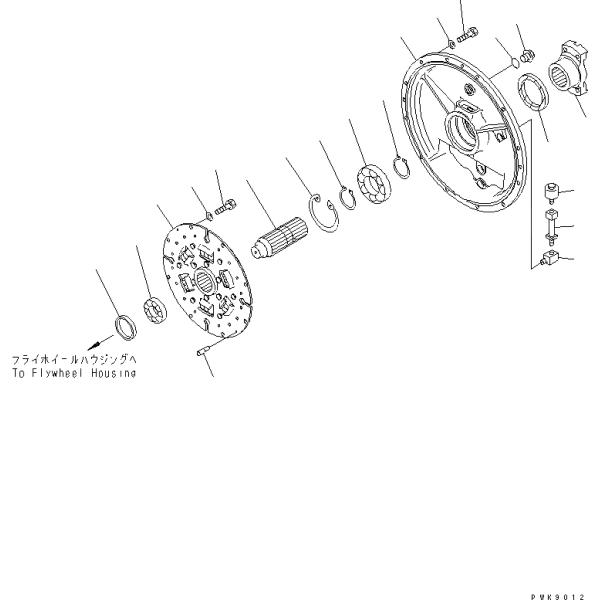 フライホイールハウジングへ
To Flywheel Housing

PWK9012