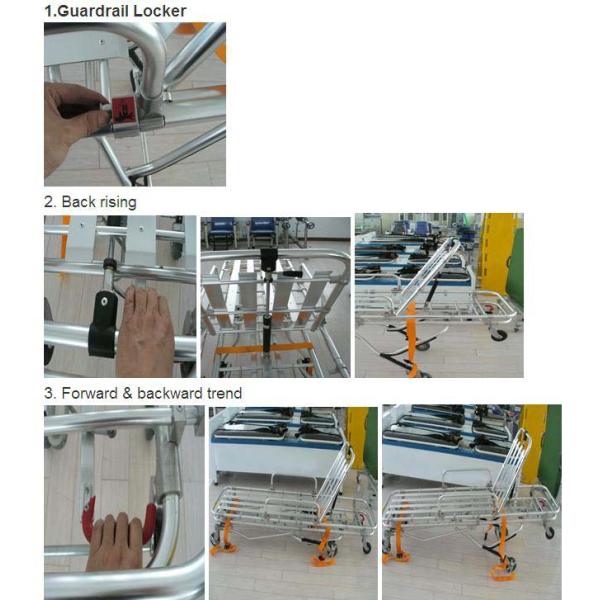 1.Guardrail Locker

2. Back rising

3. Forward & backward trend