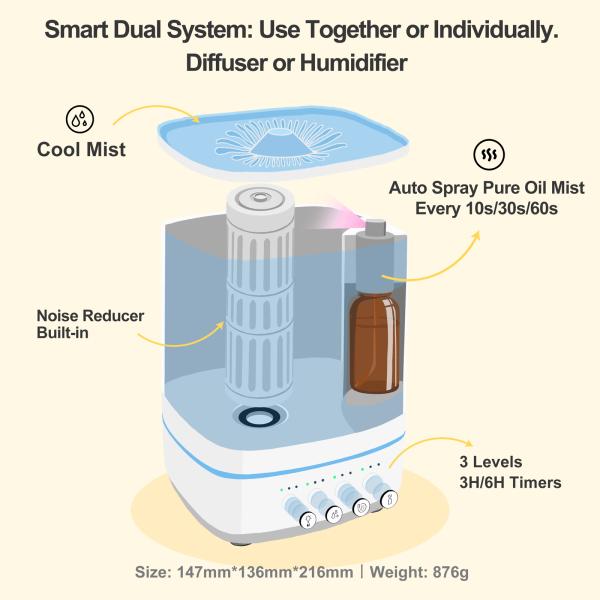 Smart Dual System: Use Together or Individually.
Diffuser or Humidifier

Cool Mist

Auto Spray Pure Oil Mist
Every 10s/30s/60s

Noise Reducer
Built-in

3 Levels
3H/6H Timers

Size: 147mm*136mm*216mm | Weight: 876g