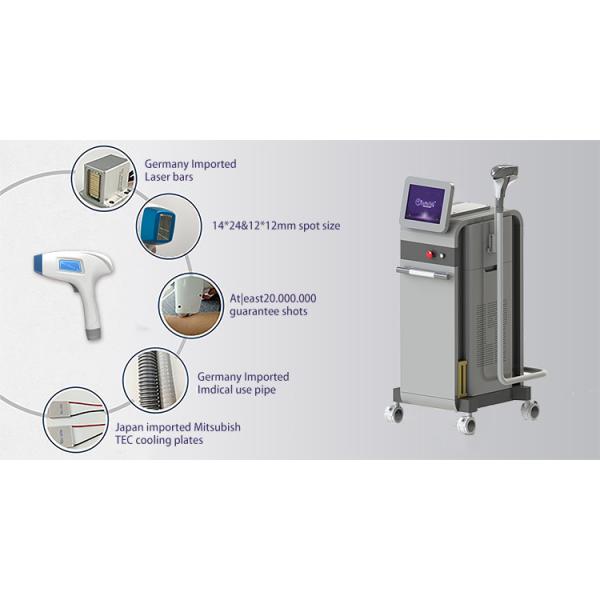 Germany Imported
Laser bars

14*24&12*12mm spot size

At|east20.000.000
guarantee shots

Germany Imported
Imdical use pipe

Japan imported Mitsubish
TEC cooling plates