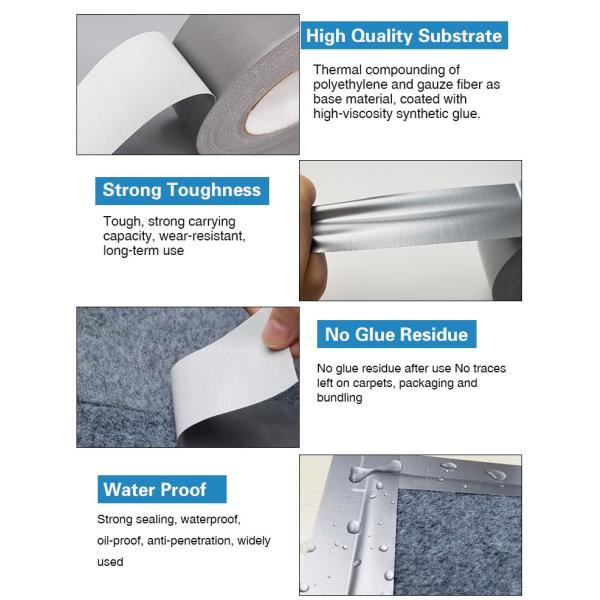 High Quality Substrate

Thermal compounding of polyethylene and gauze fiber as base material, coated with high-viscosity synthetic glue.

Strong Toughness

Tough, strong carrying capacity, wear-resistant, long-term use

No Glue Residue

No glue residue after use No traces left on carpets, packaging and bundling

Water Proof

Strong sealing, waterproof, oil-proof, anti-penetration, widely used