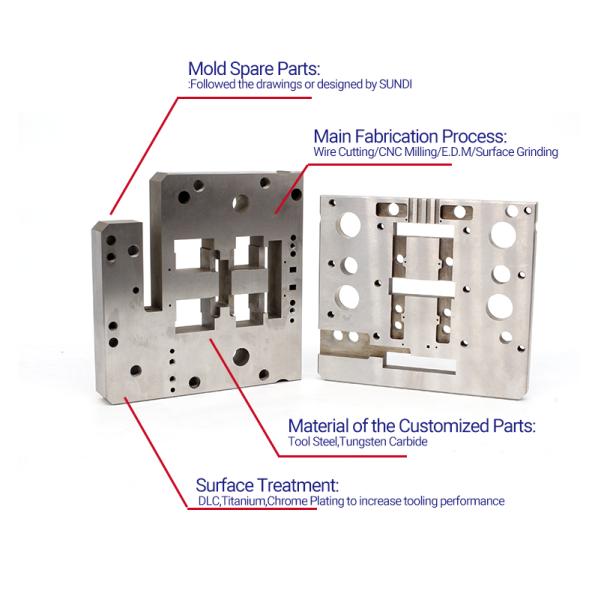 Mold Spare Parts:
:Followed the drawings or designed by SUNDI

Main Fabrication Process:
Wire Cutting/CNC Milling/E.D.M/Surface Grinding

Material of the Customized Parts:
Tool Steel,Tungsten Carbide

Surface Treatment:
DLC,Titanium,Chrome Plating to increase tooling performance