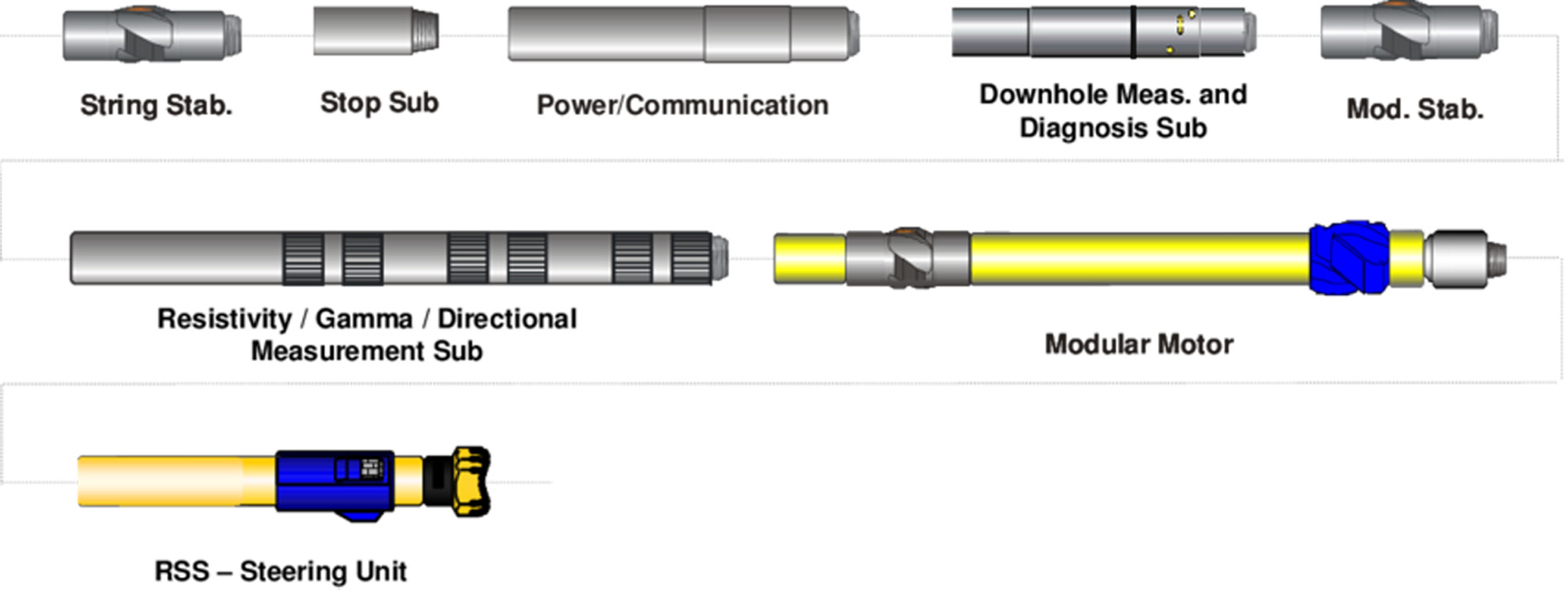 String Stab.

Stop Sub

Power/Communication

Downhole Meas. and Diagnosis Sub

Mod. Stab.

Resistivity / Gamma / Directional Measurement Sub

Modular Motor

RSS – Steering Unit