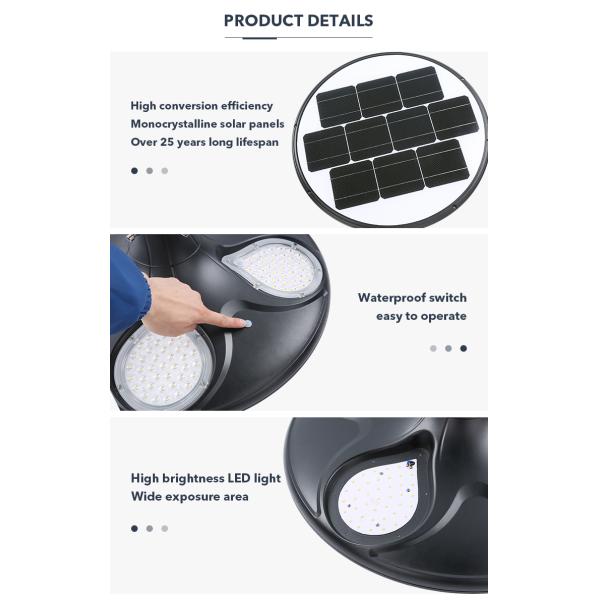 PRODUCT DETAILS

High conversion efficiency
Monocrystalline solar panels
Over 25 years long lifespan

Waterproof switch
easy to operate

High brightness LED light
Wide exposure area