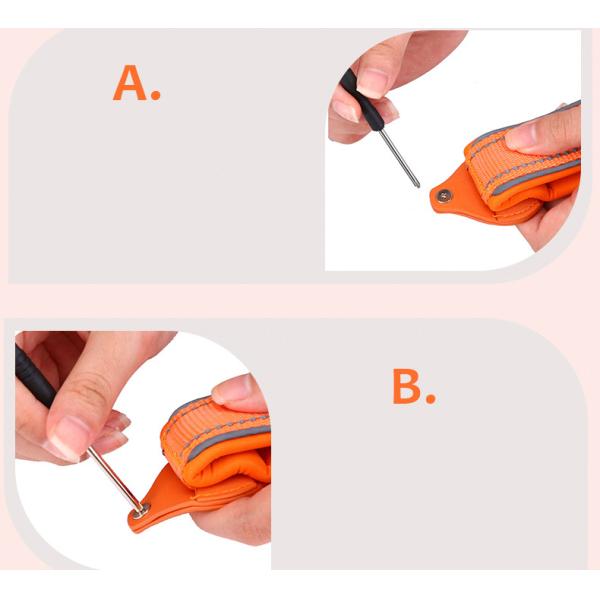 A.

B.