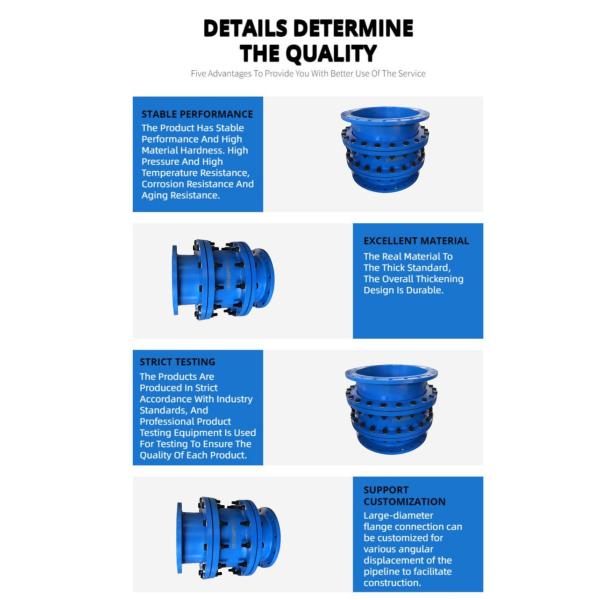 DETAILS DETERMINE THE QUALITY

Five Advantages To Provide You With Better Use Of The Service

STABLE PERFORMANCE

The Product Has Stable Performance And High Material Hardness. High Pressure And High Temperature Resistance, Corrosion Resistance And Aging Resistance.

EXCELLENT MATERIAL

The Real Material To The Thick Standard, The Overall Thickening Design Is Durable.

STRICT TESTING

The Products Are Produced In Strict Accordance With Industry Standards, And Professional Product Testing Equipment Is Used For Testing To Ensure The Quality Of Each Product.

SUPPORT CUSTOMIZATION

Large-diameter flange connection can be customized for various angular displacement of the pipeline to facilitate construction.