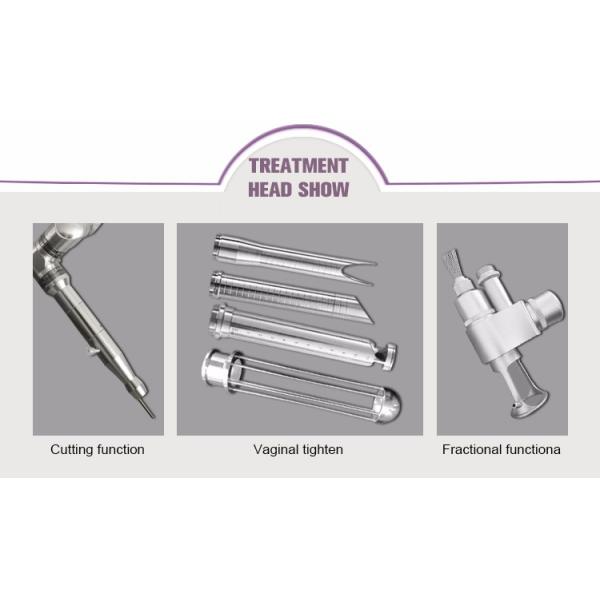 TREATMENT
HEAD SHOW

Cutting function

Vaginal tighten

Fractional functiona