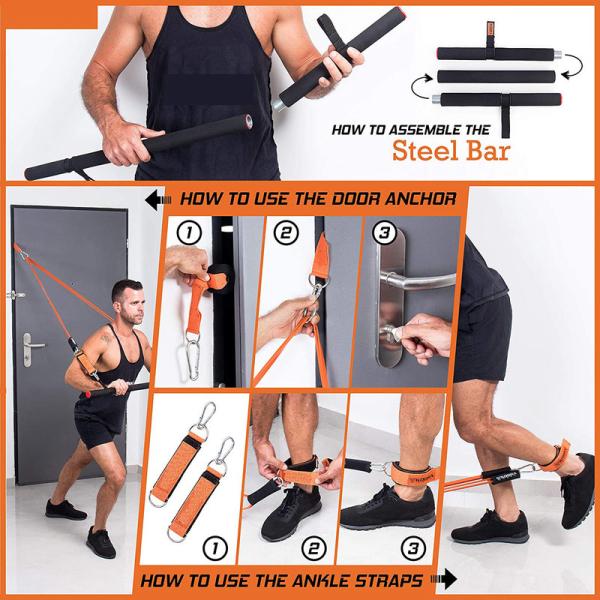 HOW TO ASSEMBLE THE
Steel Bar

HOW TO USE THE DOOR ANCHOR

1

2

3

1

2

3

HOW TO USE THE ANKLE STRAPS