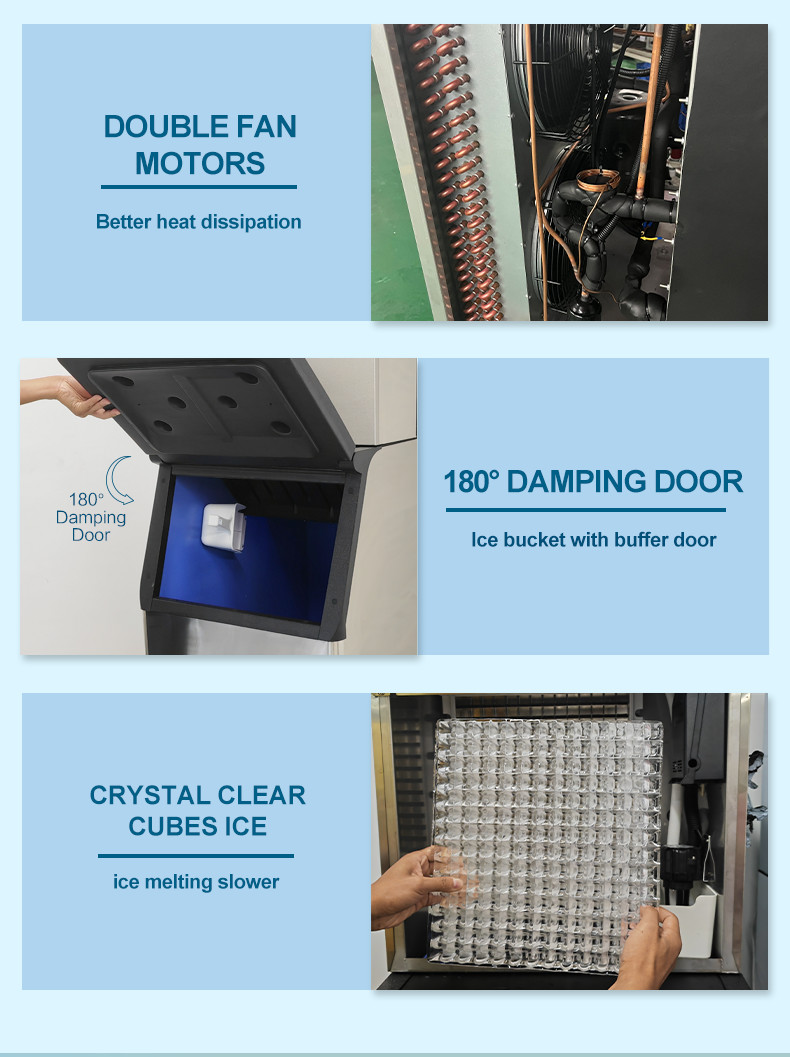 DOUBLE FAN MOTORS

Better heat dissipation

180°
Damping
Door

180° DAMPING DOOR

Ice bucket with buffer door

CRYSTAL CLEAR CUBES ICE

ice melting slower