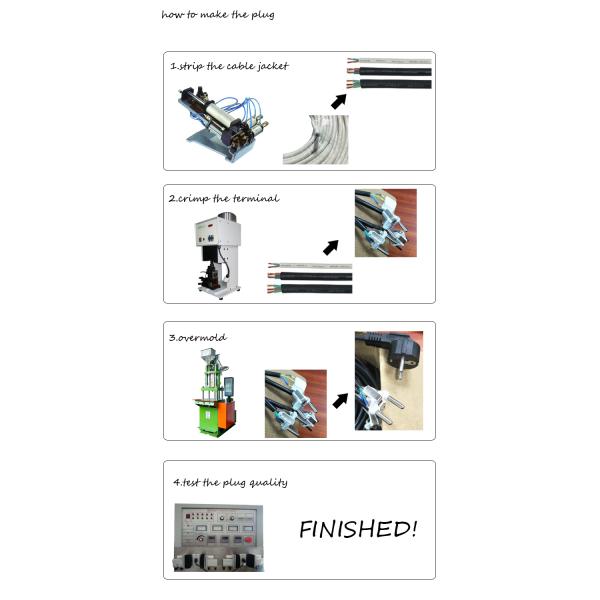 how to make the plug

1.strip the cable jacket

2.crimp the terminal

3.overmold

4.test the plug quality

FINISHED!