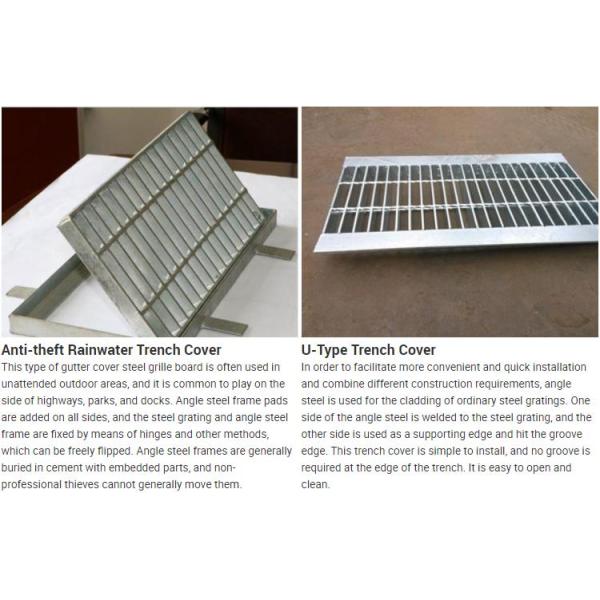 Anti-theft Rainwater Trench Cover

This type of gutter cover steel grille board is often used in unattended outdoor areas, and it is common to play on the side of highways, parks, and docks. Angle steel frame pads are added on all sides, and the steel grating and angle steel frame are fixed by means of hinges and other methods, which can be freely flipped. Angle steel frames are generally buried in cement with embedded parts, and non-professional thieves cannot generally move them.

U-Type Trench Cover

In order to facilitate more convenient and quick installation and combine different construction requirements, angle steel is used for the cladding of ordinary steel gratings. One side of the angle steel is welded to the steel grating, and the other side is used as a supporting edge and hit the groove edge. This trench cover is simple to install, and no groove is required at the edge of the trench. It is easy to open and clean.