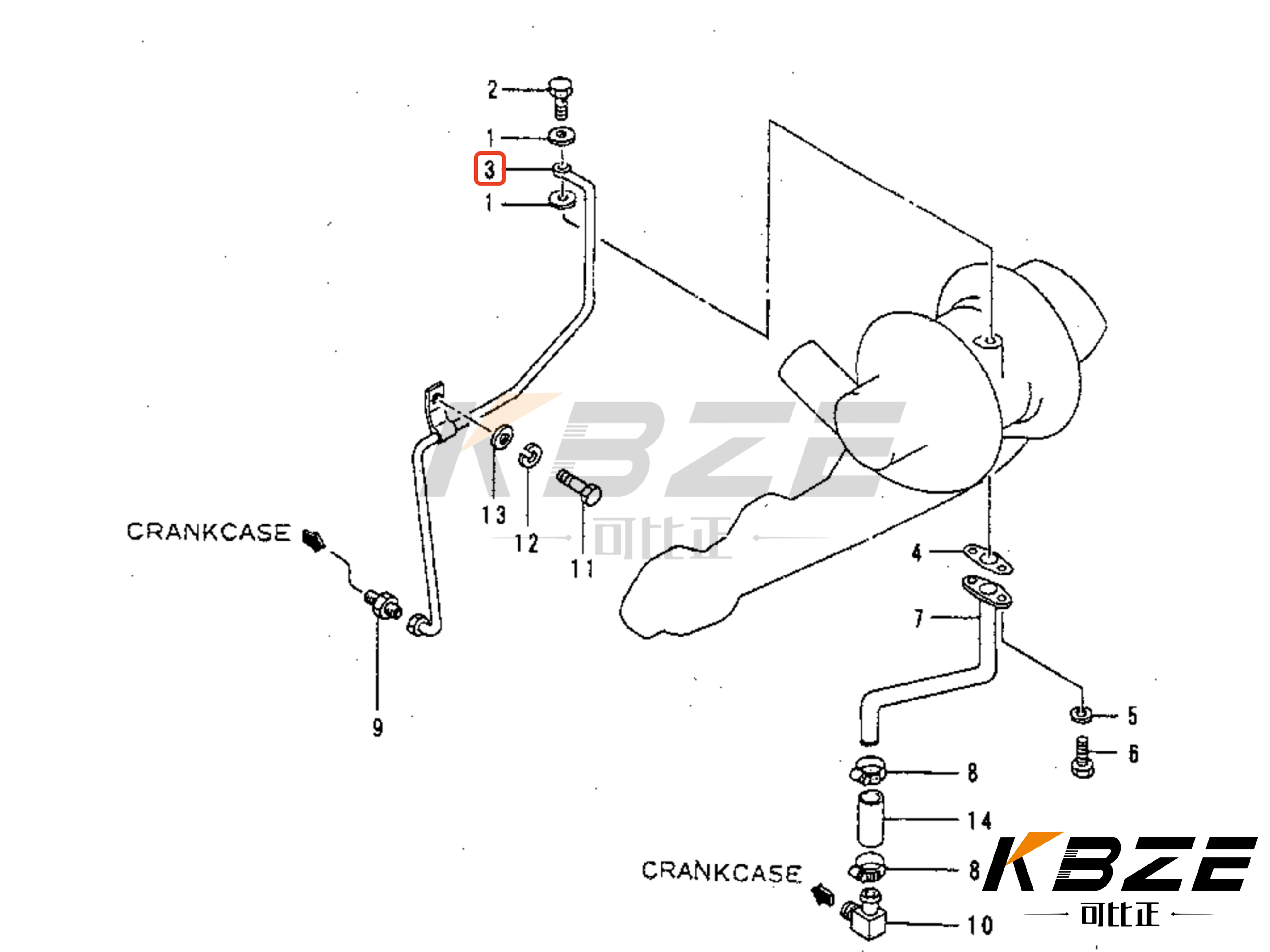 2
1
3
1
KBZE
可比正
13
12
11
CRANKCASE
9
4
7
5
6
8
14
8
CRANKCASE
10
KBZE
可比正