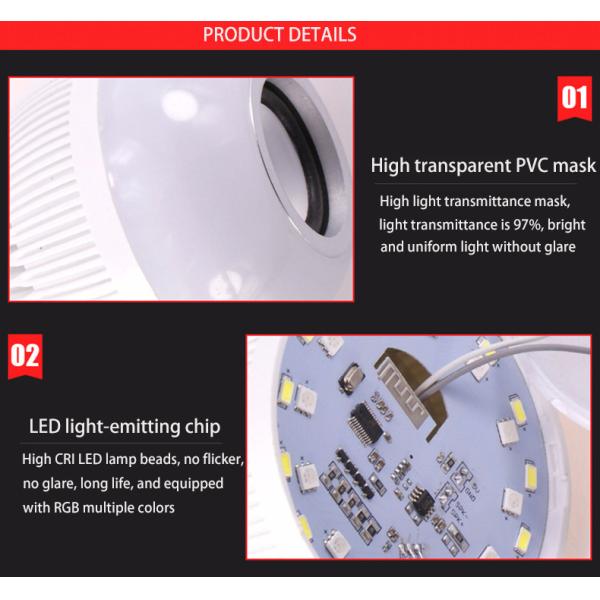 PRODUCT DETAILS

01

High transparent PVC mask

High light transmittance mask, light transmittance is 97%, bright and uniform light without glare

02

LED light-emitting chip

High CRI LED lamp beads, no flicker, no glare, long life, and equipped with RGB multiple colors