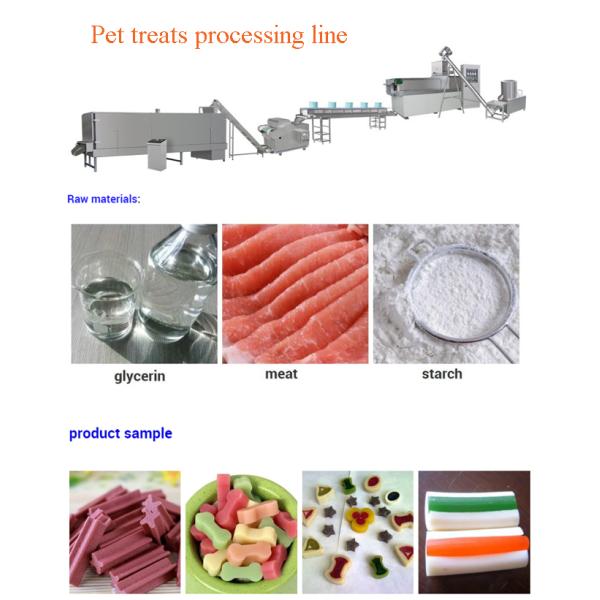 Pet treats processing line

Raw materials:

glycerin

meat

starch

product sample