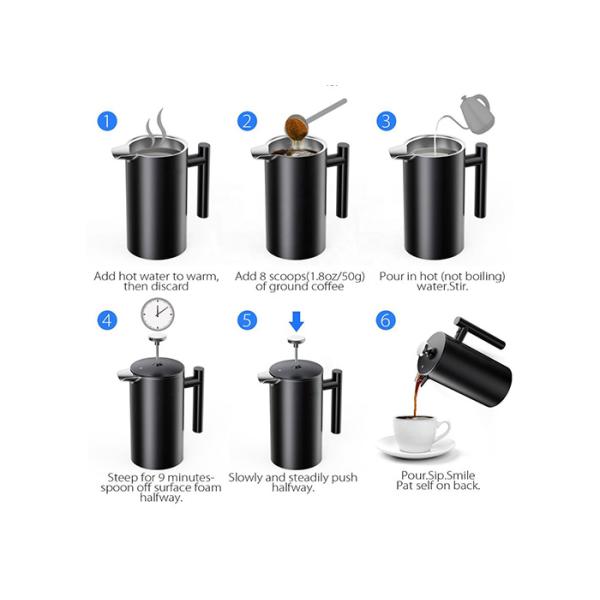 1

Add hot water to warm, then discard

2

Add 8 scoops(1.8oz/50g) of ground coffee

3

Pour in hot (not boiling) water.Stir.

4

Steep for 9 minutes-spoon off surface foam halfway.

5

Slowly and steadily push halfway.

6

Pour.Sip.Smile Pat self on back.