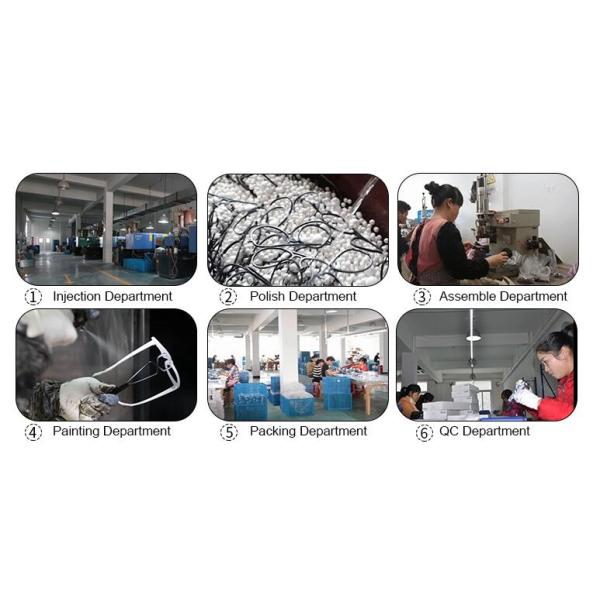 ① Injection Department

② Polish Department

③ Assemble Department

④ Painting Department

⑤ Packing Department

⑥ QC Department