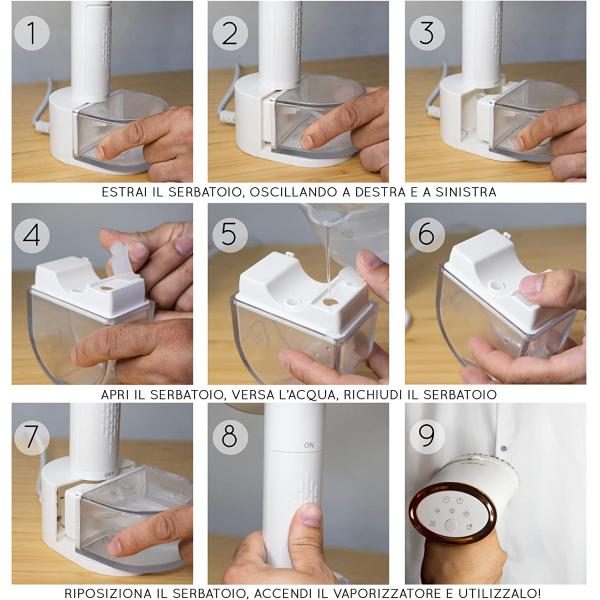 1

2

3

ESTRAI IL SERBATOIO, OSCILLANDO A DESTRA E A SINISTRA

4

5

6

APRI IL SERBATOIO, VERSA L'ACQUA, RICHIUDI IL SERBATOIO

7

OFF

8

ON

9

RIPOSIZIONA IL SERBATOIO, ACCENDI IL VAPORIZZATORE E UTILIZZALO!