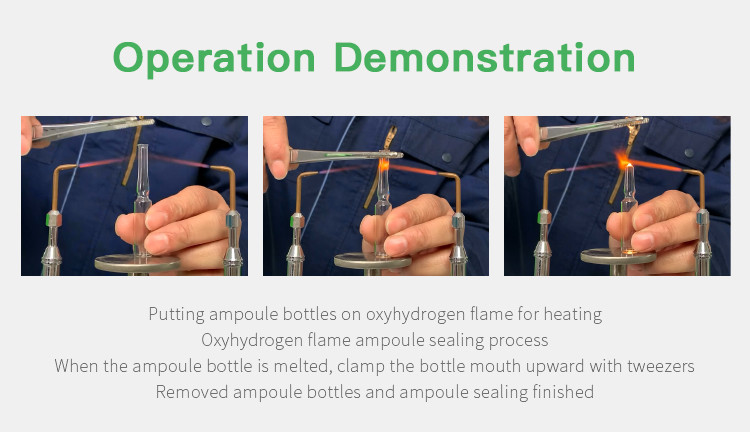 Operation Demonstration

Putting ampoule bottles on oxyhydrogen flame for heating
Oxyhydrogen flame ampoule sealing process
When the ampoule bottle is melted, clamp the bottle mouth upward with tweezers
Removed ampoule bottles and ampoule sealing finished