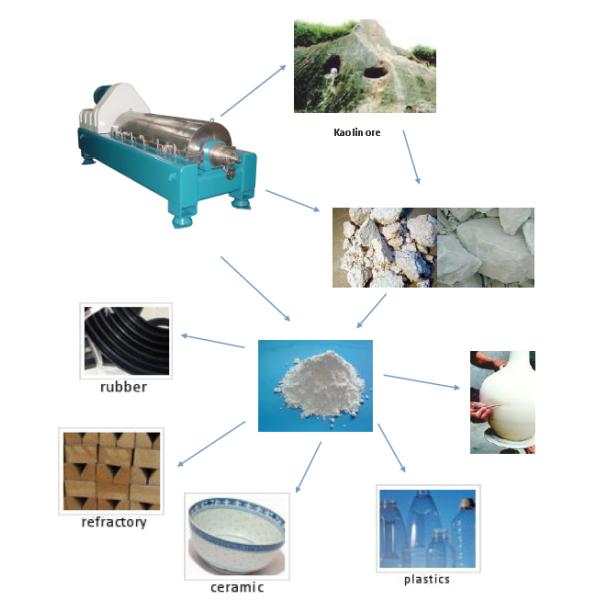 Kaolin ore

rubber

refractory

ceramic

plastics