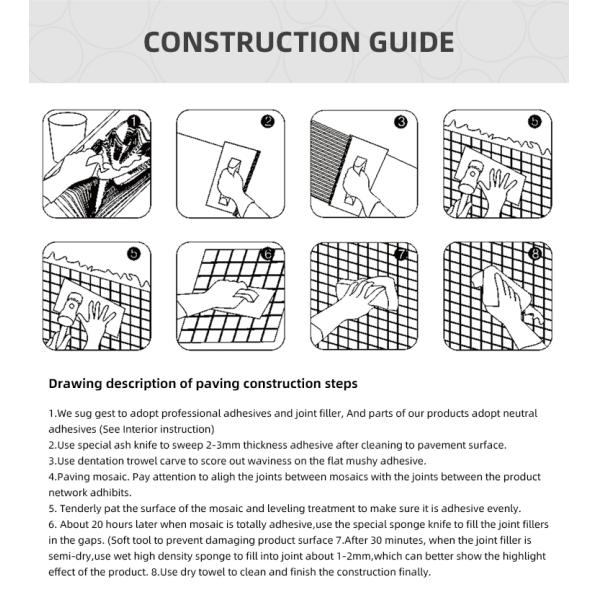 CONSTRUCTION GUIDE

1

2

3

5

5

6

7

8

Drawing description of paving construction steps

1.We sug gest to adopt professional adhesives and joint filler, And parts of our products adopt neutral adhesives (See Interior instruction)
2.Use special ash knife to sweep 2-3mm thickness adhesive after cleaning to pavement surface.
3.Use dentation trowel carve to score out waviness on the flat mushy adhesive.
4.Paving mosaic. Pay attention to aligh the joints between mosaics with the joints between the product network adhibits.
5. Tenderly pat the surface of the mosaic and leveling treatment to make sure it is adhesive evenly.
6. About 20 hours later when mosaic is totally adhesive,use the special sponge knife to fill the joint fillers in the gaps. (Soft tool to prevent damaging product surface 7.After 30 minutes, when the joint filler is semi-dry,use wet high density sponge to fill into joint about 1-2mm,which can better show the highlight effect of the product. 8.Use dry towel to clean and finish the construction finally.