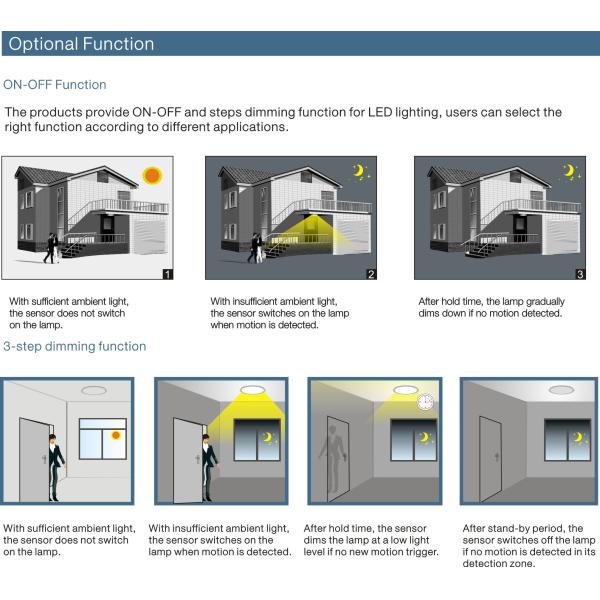 Optional Function

ON-OFF Function

The products provide ON-OFF and steps dimming function for LED lighting, users can select the right function according to different applications.

1

2

3

With sufficient ambient light, the sensor does not switch on the lamp.

With insufficient ambient light, the sensor switches on the lamp when motion is detected.

After hold time, the lamp gradually dims down if no motion detected.

3-step dimming function

With sufficient ambient light, the sensor does not switch on the lamp.

With insufficient ambient light, the sensor switches on the lamp when motion is detected.

After hold time, the sensor dims the lamp at a low light level if no new motion trigger.

After stand-by period, the sensor switches off the lamp if no motion is detected in its detection zone.