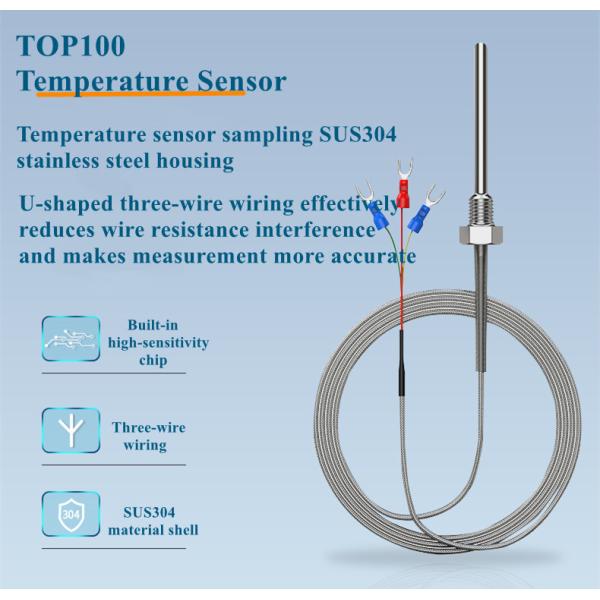 TOP100
Temperature Sensor

Temperature sensor sampling SUS304 stainless steel housing

U-shaped three-wire wiring effectively reduces wire resistance interference and makes measurement more accurate

Built-in high-sensitivity chip

Three-wire wiring

304

SUS304 material shell