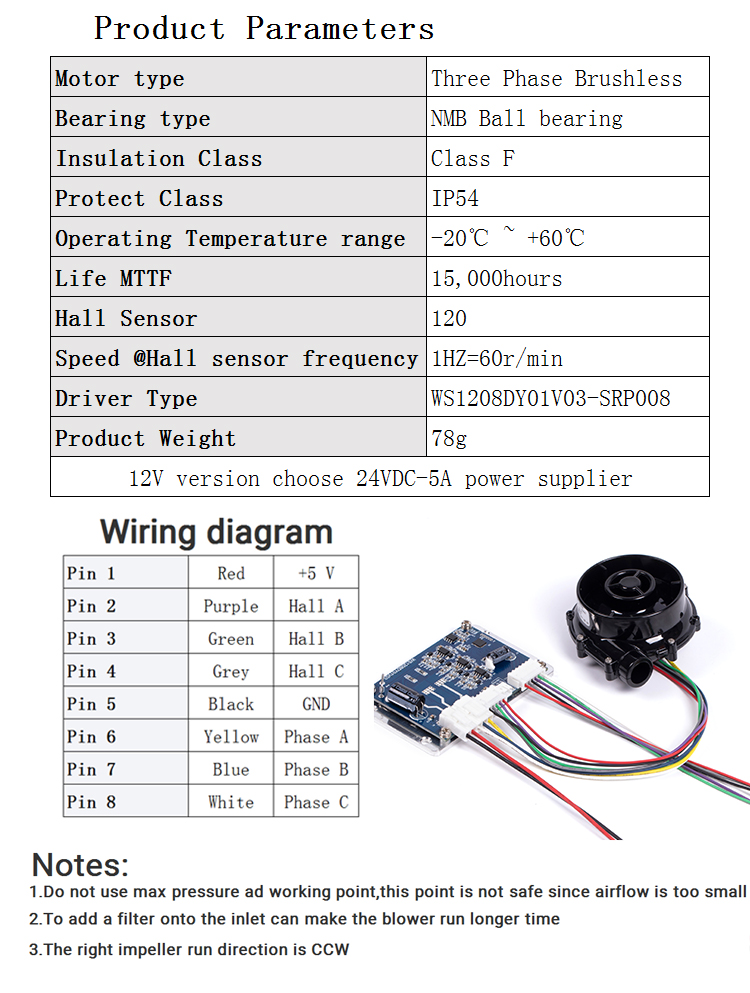 Product Parameters

| Motor type | Three Phase Brushless |
|---|---|
| Bearing type | NMB Ball bearing |
| Insulation Class | Class F |
| Protect Class | IP54 |
| Operating Temperature range | -20℃ ~ +60℃ |
| Life MTTF | 15,000hours |
| Hall Sensor | 120 |
| Speed @Hall sensor frequency | 1HZ=60r/min |
| Driver Type | WS1208DY01V03-SRP008 |
| Product Weight | 78g |
| 12V version choose 24VDC-5A power supplier | |

Wiring diagram

| Pin 1 | Red | +5 V |
|---|---|---|
| Pin 2 | Purple | Hall A |
| Pin 3 | Green | Hall B |
| Pin 4 | Grey | Hall C |
| Pin 5 | Black | GND |
| Pin 6 | Yellow | Phase A |
| Pin 7 | Blue | Phase B |
| Pin 8 | White | Phase C |

Notes:
1.Do not use max pressure ad working point,this point is not safe since airflow is too small
2.To add a filter onto the inlet can make the blower run longer time
3.The right impeller run direction is CCW