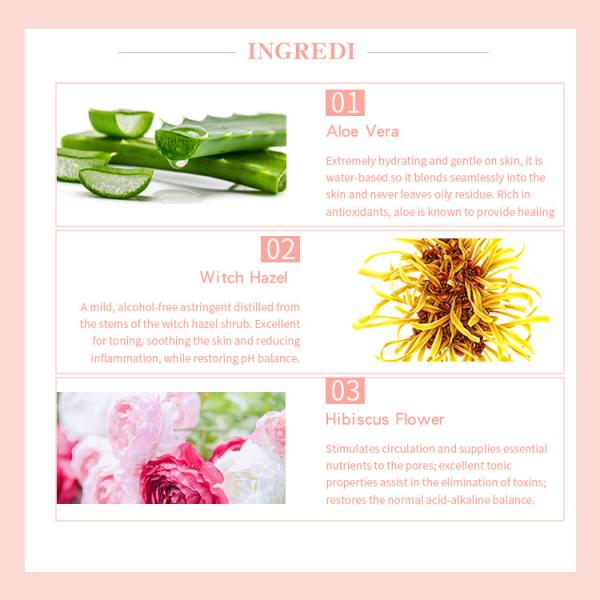 INGREDI

01

Aloe Vera

Extremely hydrating and gentle on skin, it is water-based so it blends seamlessly into the skin and never leaves oily residue. Rich in antioxidants, aloe is known to provide healing

02

Witch Hazel

A mild, alcohol-free astringent distilled from the stems of the witch hazel shrub. Excellent for toning, soothing the skin and reducing inflammation, while restoring pH balance.

03

Hibiscus Flower

Stimulates circulation and supplies essential nutrients to the pores; excellent tonic properties assist in the elimination of toxins; restores the normal acid-alkaline balance.