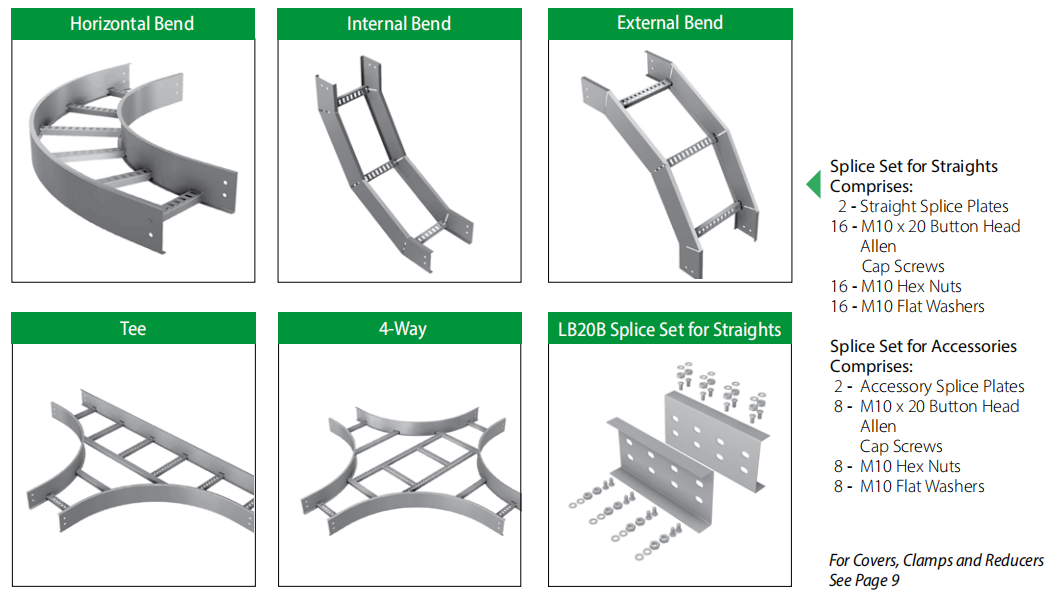 Horizontal Bend

Internal Bend

External Bend

Tee

4-Way

LB20B Splice Set for Straights

Splice Set for Straights Comprises:
2 - Straight Splice Plates
16 - M10 x 20 Button Head Allen Cap Screws
16 - M10 Hex Nuts
16 - M10 Flat Washers

Splice Set for Accessories Comprises:
2 - Accessory Splice Plates
8 - M10 x 20 Button Head Allen Cap Screws
8 - M10 Hex Nuts
8 - M10 Flat Washers

For Covers, Clamps and Reducers See Page 9