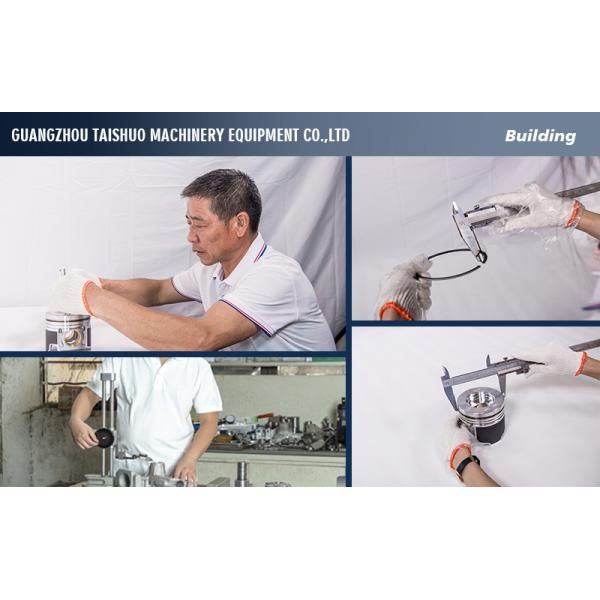 GUANGZHOU TAISHUO MACHINERY EQUIPMENT CO.,LTD

Building