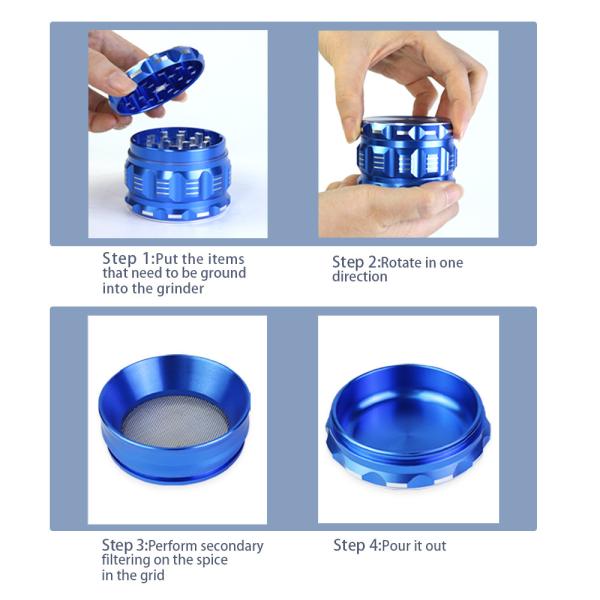 Step 1:Put the items that need to be ground into the grinder

Step 2:Rotate in one direction

Step 3:Perform secondary filtering on the spice in the grid

Step 4:Pour it out