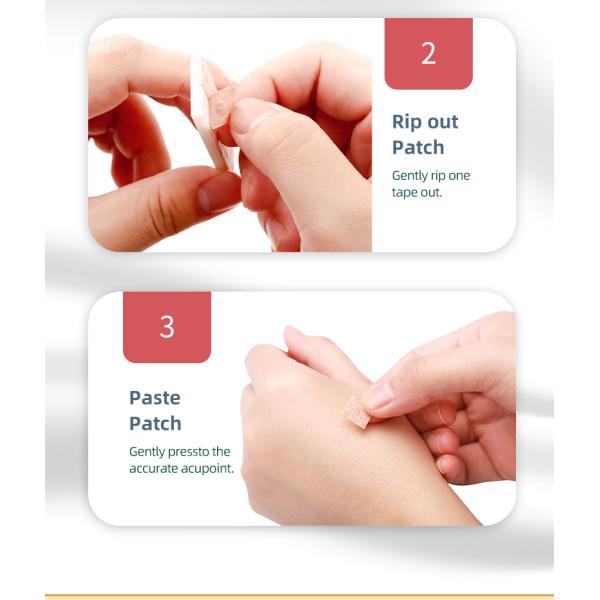 2

Rip out Patch

Gently rip one tape out.

3

Paste Patch

Gently pressto the accurate acupoint.